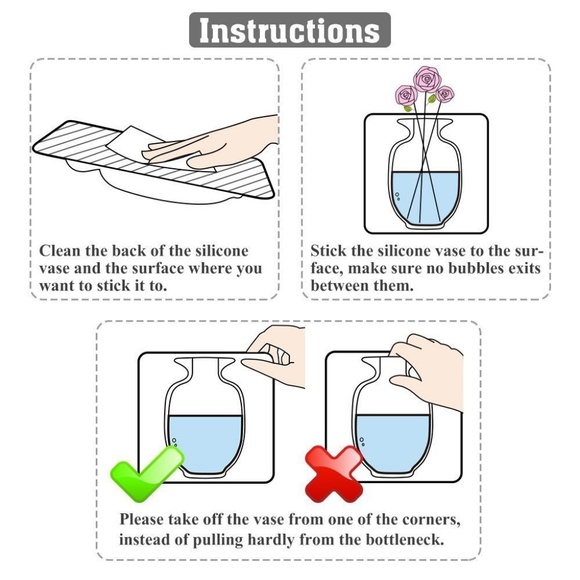 Instructions

Clean the back of the silicone vase and the surface where you want to stick it to.

Stick the silicone vase to the surface, make sure no bubbles exits between them.

Please take off the vase from one of the corners, instead of pulling hardly from the bottleneck.